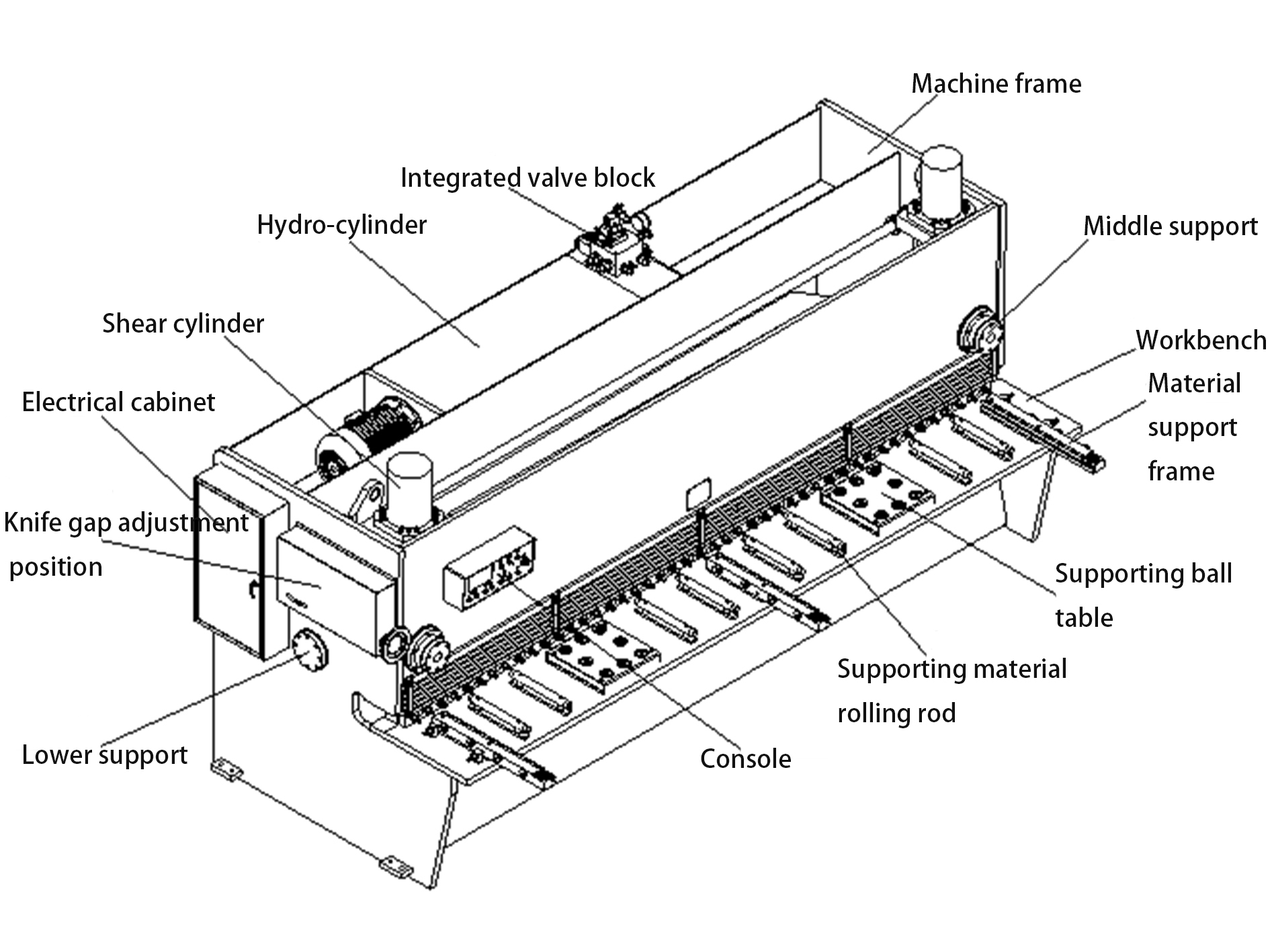 Machine frame

Integrated valve block

Hydro-cylinder

Middle support

Shear cylinder

Workbench

Material support frame

Electrical cabinet

Knife gap adjustment position

Supporting ball table

Supporting material rolling rod

Lower support

Console